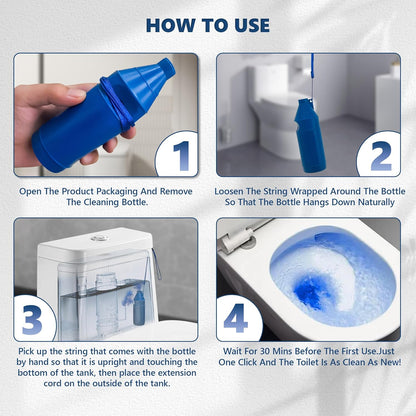 HOW TO USE

1

Open The Product Packaging And Remove The Cleaning Bottle.

2

Loosen The String Wrapped Around The Bottle So That The Bottle Hangs Down Naturally

3

Pick up the string that comes with the bottle by hand so that it is upright and touching the bottom of the tank, then place the extension cord on the outside of the tank.

4

Wait For 30 Mins Before The First Use.Just One Click And The Toilet Is As Clean As New!