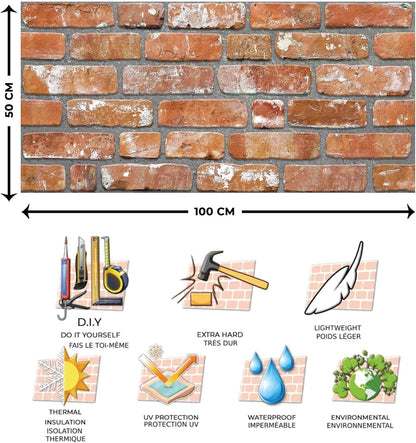 50 CM

100 CM

D.I.Y
DO IT YOURSELF
FAIS LE TOI-MÊME

EXTRA HARD
TRÈS DUR

LIGHTWEIGHT
POIDS LÉGER

THERMAL
INSULATION
ISOLATION
THERMIQUE

UV PROTECTION
PROTECTION UV

WATERPROOF
IMPERMÉABLE

ENVIRONMENTAL
ENVIRONNEMENTAL