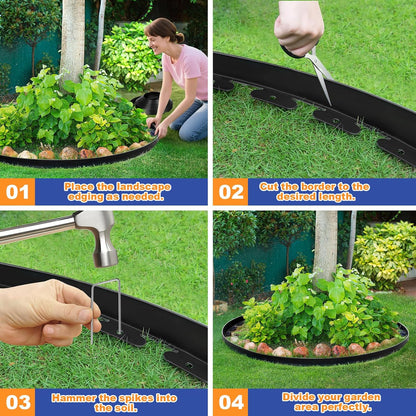 01
Place the landscape edging as needed.

02
Cut the border to the desired length.

03
Hammer the spikes into the soil.

04
Divide your garden area perfectly.