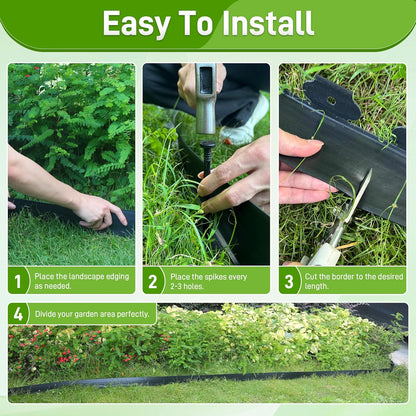 Easy To Install

1 Place the landscape edging as needed.

2 Place the spikes every 2-3 holes.

3 Cut the border to the desired length.

4 Divide your garden area perfectly.