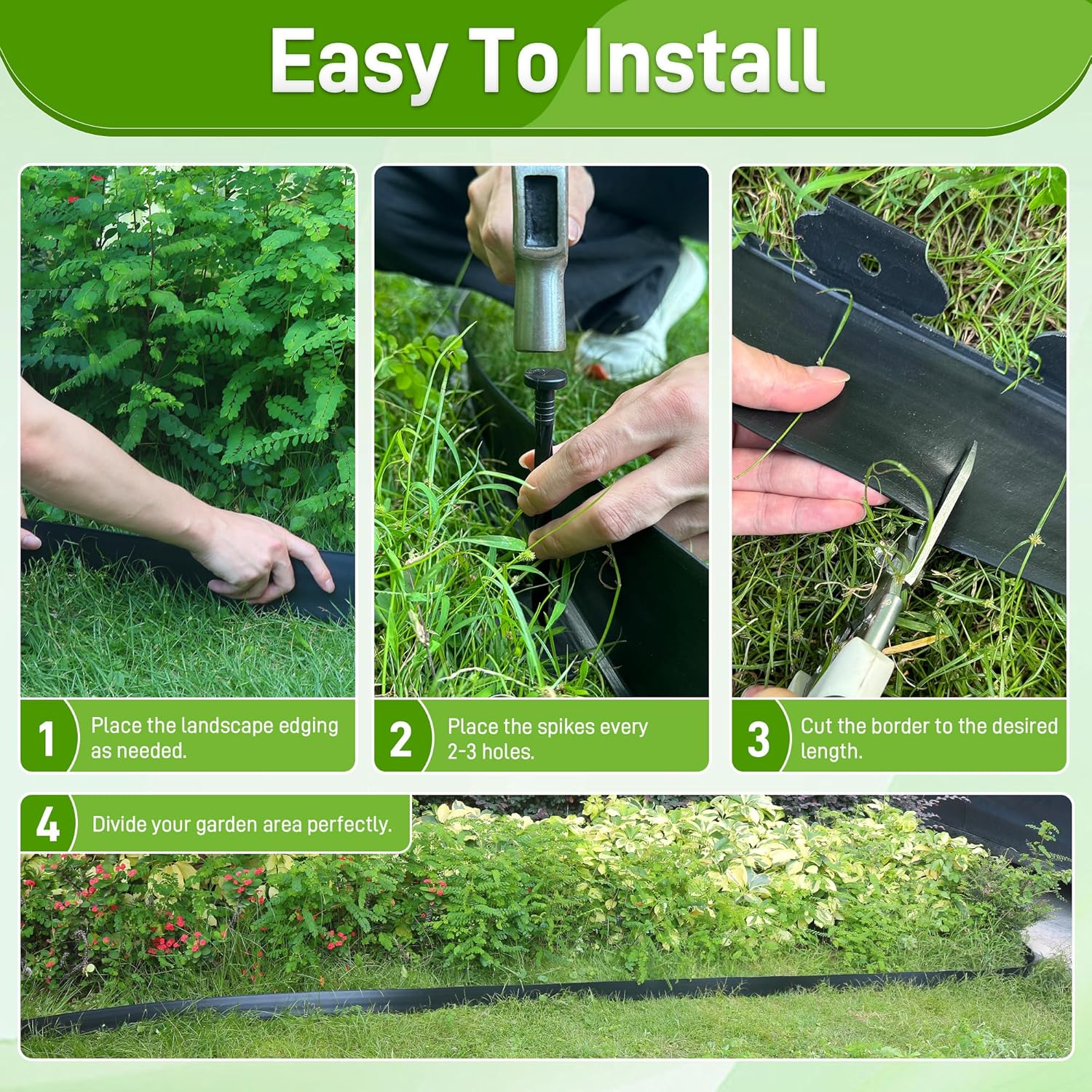 Easy To Install

1 Place the landscape edging as needed.

2 Place the spikes every 2-3 holes.

3 Cut the border to the desired length.

4 Divide your garden area perfectly.