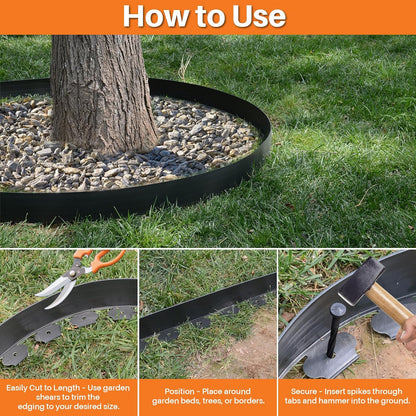 How to Use

Easily Cut to Length - Use garden shears to trim the edging to your desired size.

Position - Place around garden beds, trees, or borders.

Secure - Insert spikes through tabs and hammer into the ground.