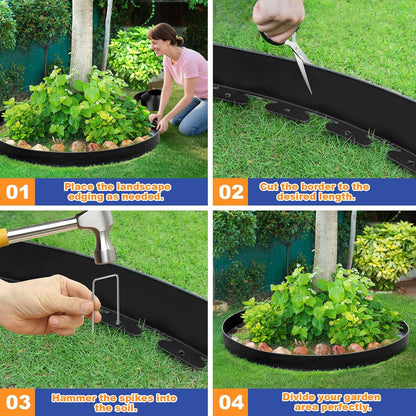 01 Place the landscape edging as needed.

02 Cut the border to the desired length.

03 Hammer the spikes into the soil.

04 Divide your garden area perfectly.