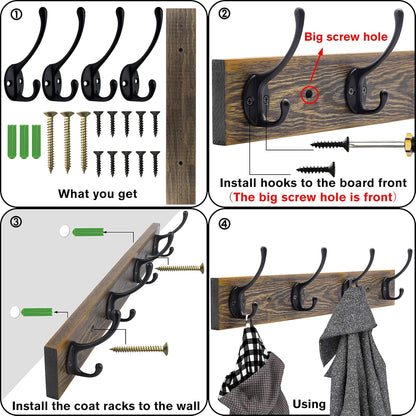 ①

What you get

②

Big screw hole

Install hooks to the board front
（The big screw hole is front）

③

Install the coat racks to the wall

④

Using